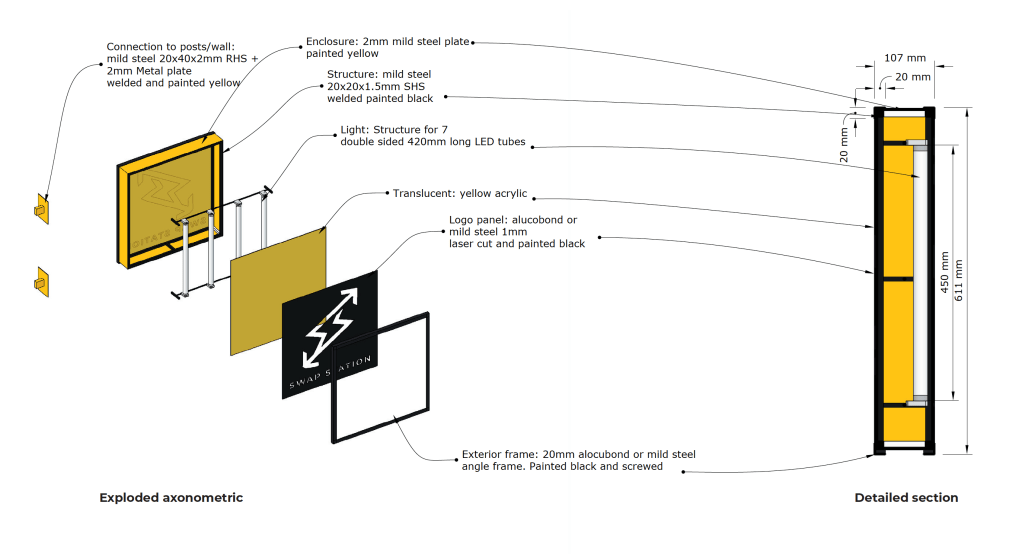 Connection to posts/wall:
mild steel 20x40x2mm RHS +
2mm Metal plate
welded and painted yellow

Enclosure: 2mm mild steel plate
painted yellow

Structure: mild steel
20x20x1.5mm SHS
welded painted black

Light: Structure for 7
double sided 420mm long LED tubes

Translucent: yellow acrylic

Logo panel: alucobond or
mild steel 1mm
laser cut and painted black

SWAP STATION

Exterior frame: 20mm alocubond or mild steel
angle frame. Painted black and screwed

107 mm
20 mm
20 mm
450 mm
611 mm

Exploded axonometric

Detailed section