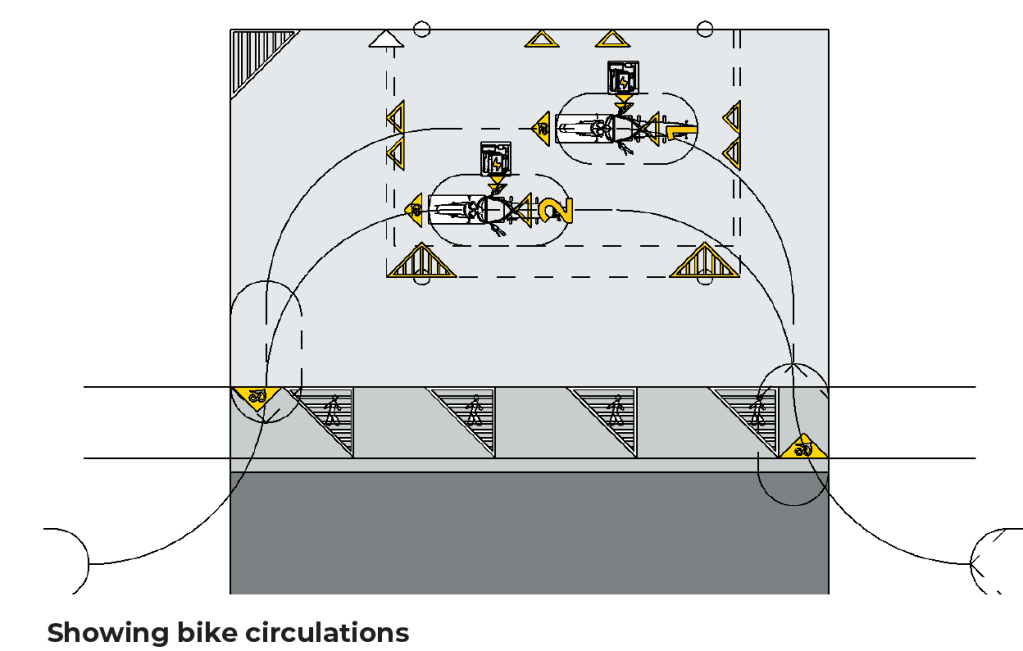 1

2

Showing bike circulations